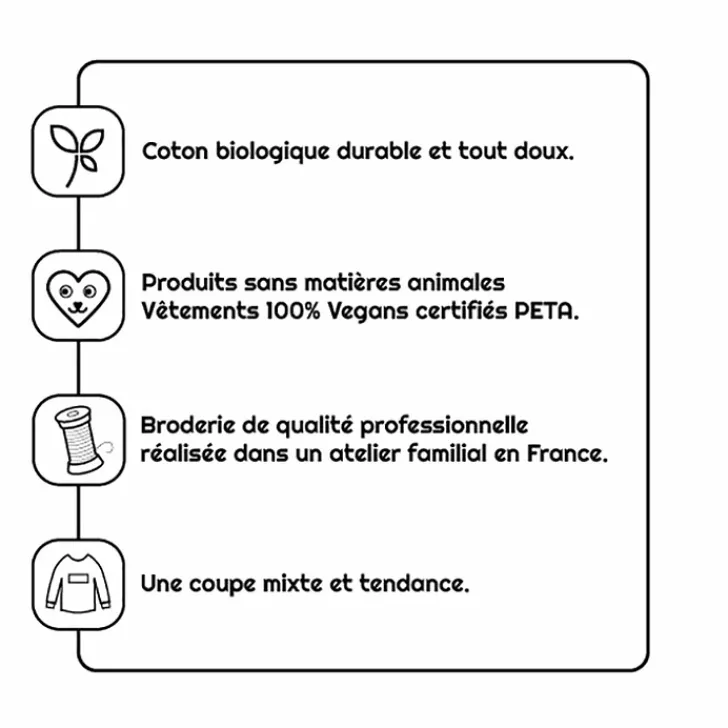 Coton biologique durable et tout doux.

Produits sans matières animales
Vêtements 100% Vegans certifiés PETA.

Broderie de qualité professionnelle
réalisée dans un atelier familial en France.

Une coupe mixte et tendance.